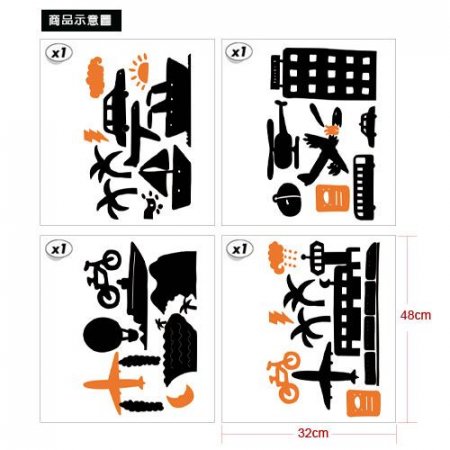 商品示意圖

x1

x1

x1

x1

48cm

32cm