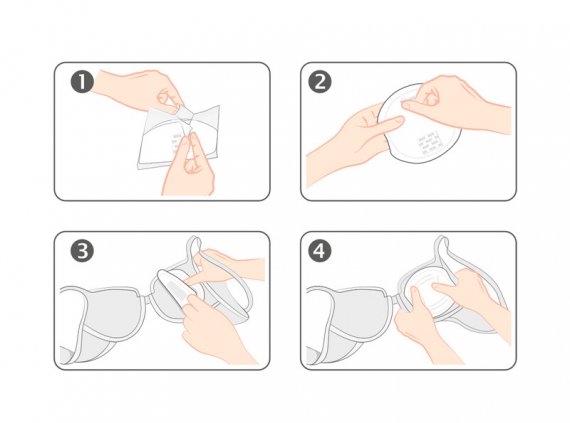 1

2

3

4